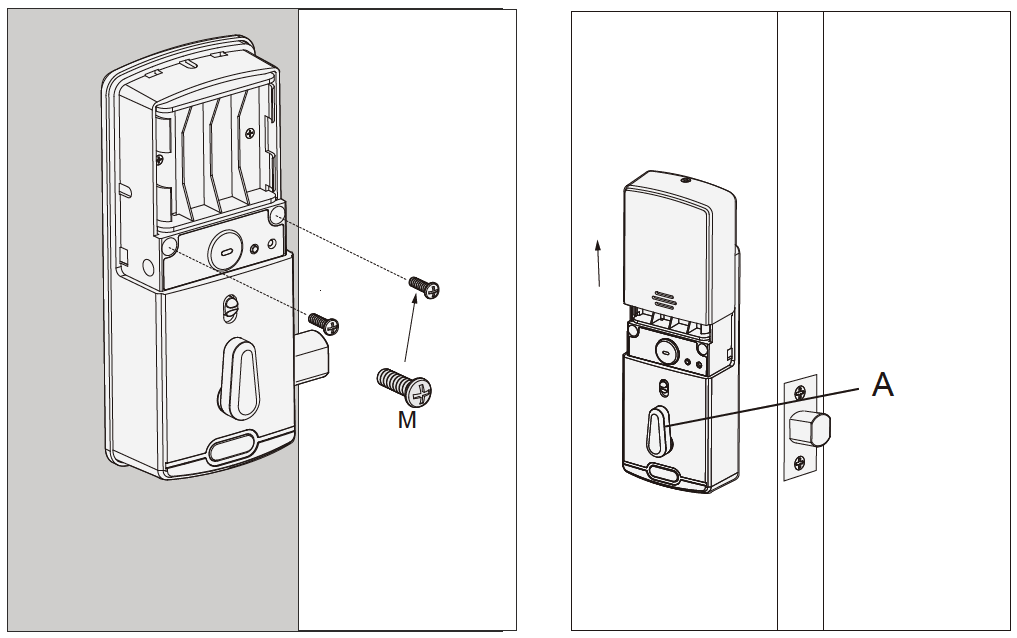 M

A