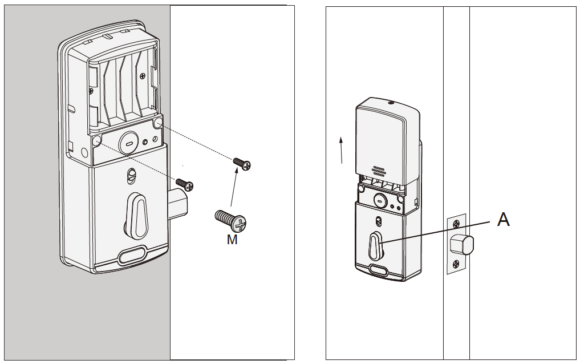 M

A