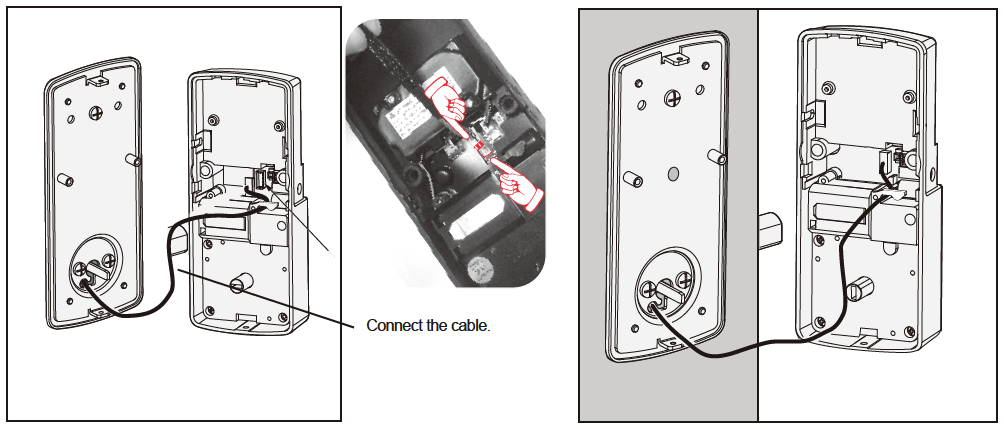 Connect the cable.